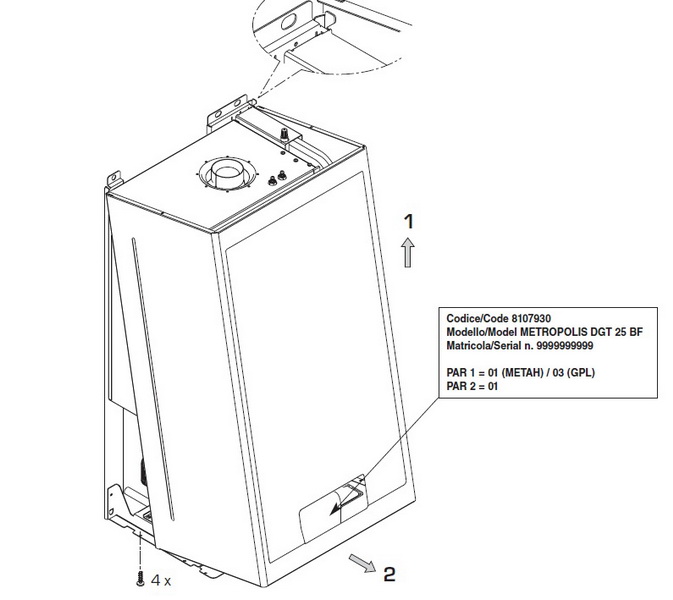 1

Codice/Code 8107930
Modello/Model METROPOLIS DGT 25 BF
Matricola/Serial n. 9999999999

PAR 1 = 01 (METAH) / 03 (GPL)
PAR 2 = 01

4 x

2