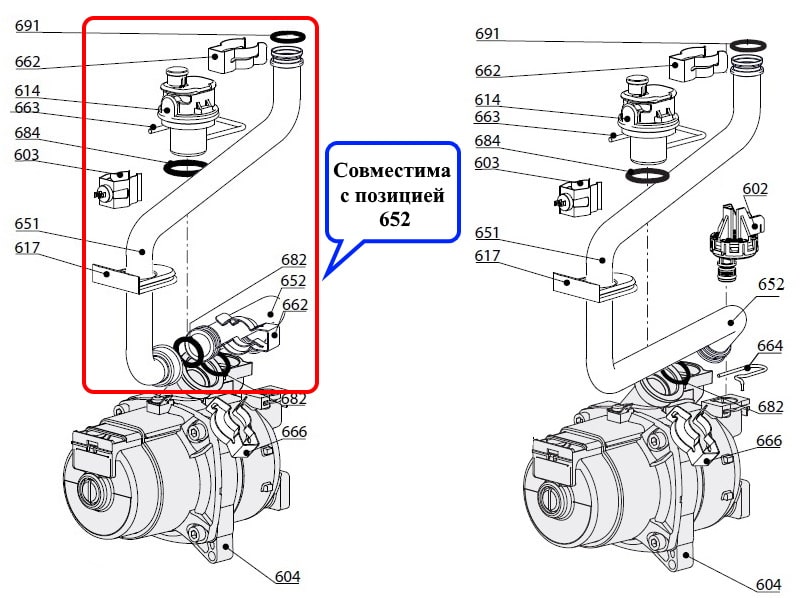 691
662
614
663
684
603
651
617
682
652
662
682
666
604

Совместима с позицией 652

691
662
614
663
684
603
602
651
617
652
664
682
666
604