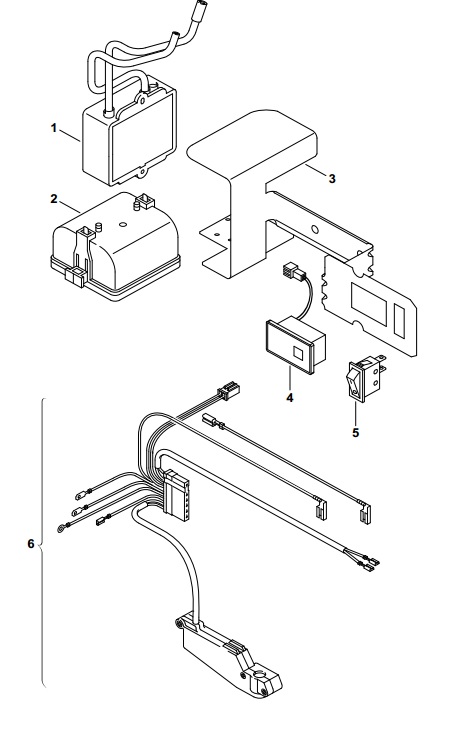 1
2
3
4
5
6